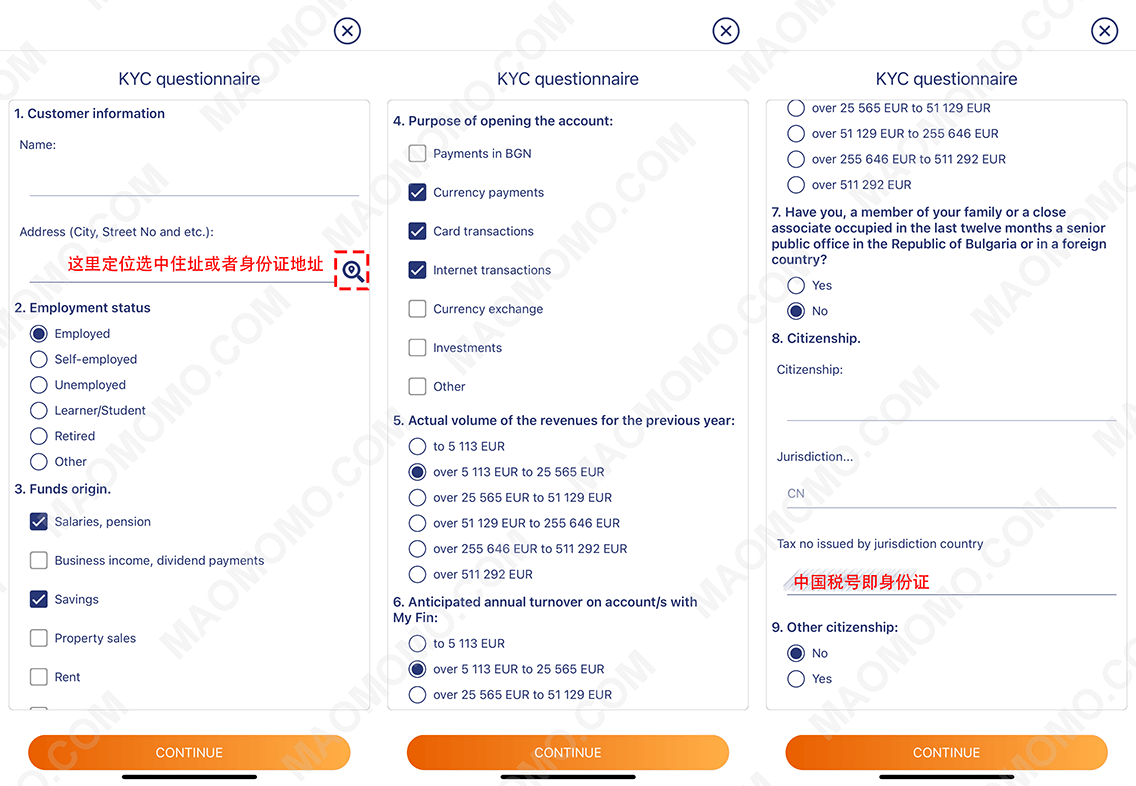 KYC questionnaire

1. Customer information

Name:

Address (City, Street No and etc.):

这里定位选中住址或者身份证地址

2. Employment status

Employed

Self-employed

Unemployed

Learner/Student

Retired

Other

3. Funds origin.

Salaries, pension

Business income, dividend payments

Savings

Property sales

Rent

CONTINUE

KYC questionnaire

4. Purpose of opening the account:

Payments in BGN

Currency payments

Card transactions

Internet transactions

Currency exchange

Investments

Other

5. Actual volume of the revenues for the previous year:

to 5 113 EUR

over 5 113 EUR to 25 565 EUR

over 25 565 EUR to 51 129 EUR

over 51 129 EUR to 255 646 EUR

over 255 646 EUR to 511 292 EUR

over 511 292 EUR

6. Anticipated annual turnover on account/s with My Fin:

to 5 113 EUR

over 5 113 EUR to 25 565 EUR

over 25 565 EUR to 51 129 EUR

CONTINUE

KYC questionnaire

over 25 565 EUR to 51 129 EUR

over 51 129 EUR to 255 646 EUR

over 255 646 EUR to 511 292 EUR

over 511 292 EUR

7. Have you, a member of your family or a close associate occupied in the last twelve months a senior public office in the Republic of Bulgaria or in a foreign country?

Yes

No

8. Citizenship.

Citizenship:

Jurisdiction...

CN

Tax no issued by jurisdiction country

中国税号即身份证

9. Other citizenship:

No

Yes

CONTINUE

MAOMOMO.COM